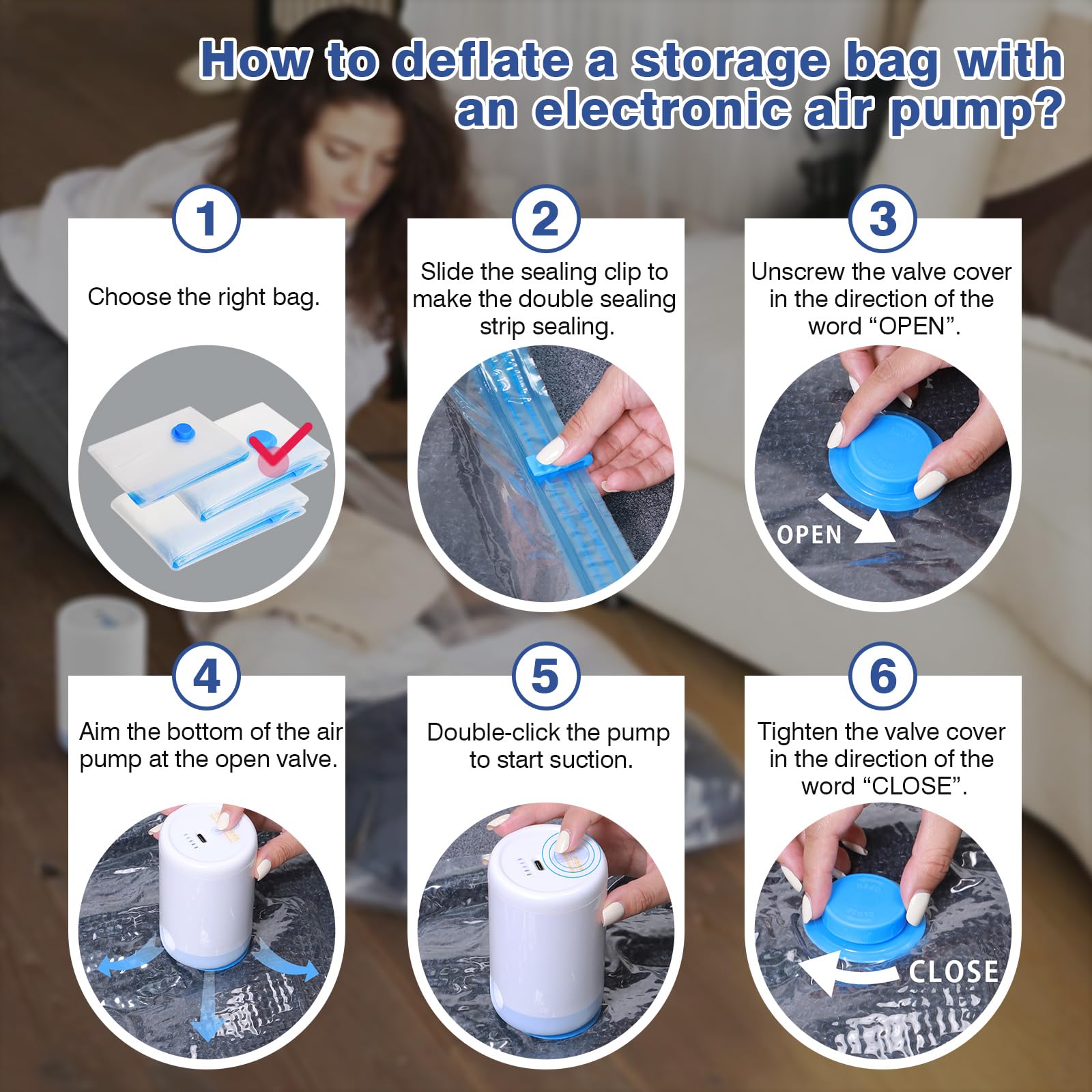 How to deflate a storage bag with an electronic air pump?

1

Choose the right bag.

2

Slide the sealing clip to make the double sealing strip sealing.

3

Unscrew the valve cover in the direction of the word “OPEN”.

OPEN

4

Aim the bottom of the air pump at the open valve.

5

Double-click the pump to start suction.

6

Tighten the valve cover in the direction of the word “CLOSE”.

CLOSE